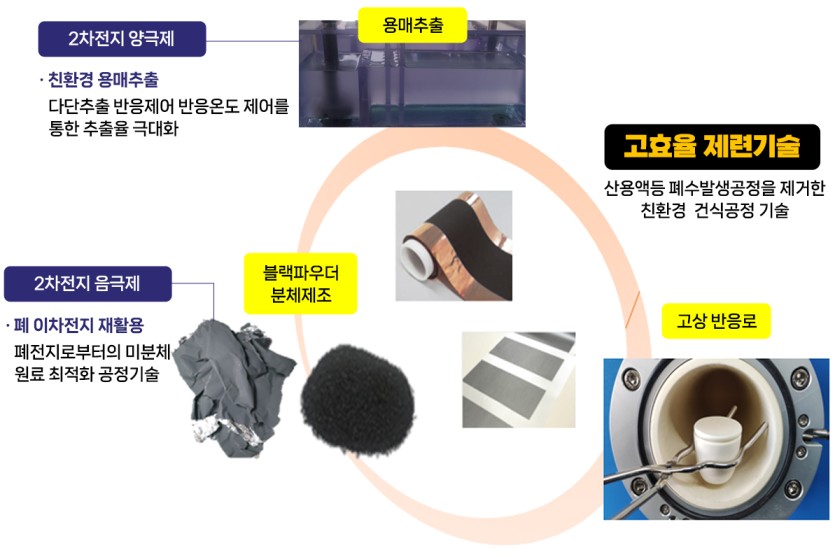 2차전지 양극제

· 친환경 용매추출
다단추출 반응제어 반응온도 제어를 통한 추출율 극대화

용매추출

고효율 제련기술

산용액등 폐수발생공정을 제거한 친환경 건식공정 기술

2차전지 음극제

· 폐 이차전지 재활용
폐전지로부터의 미분체 원료 최적화 공정기술

블랙파우더 분체제조

고상 반응로